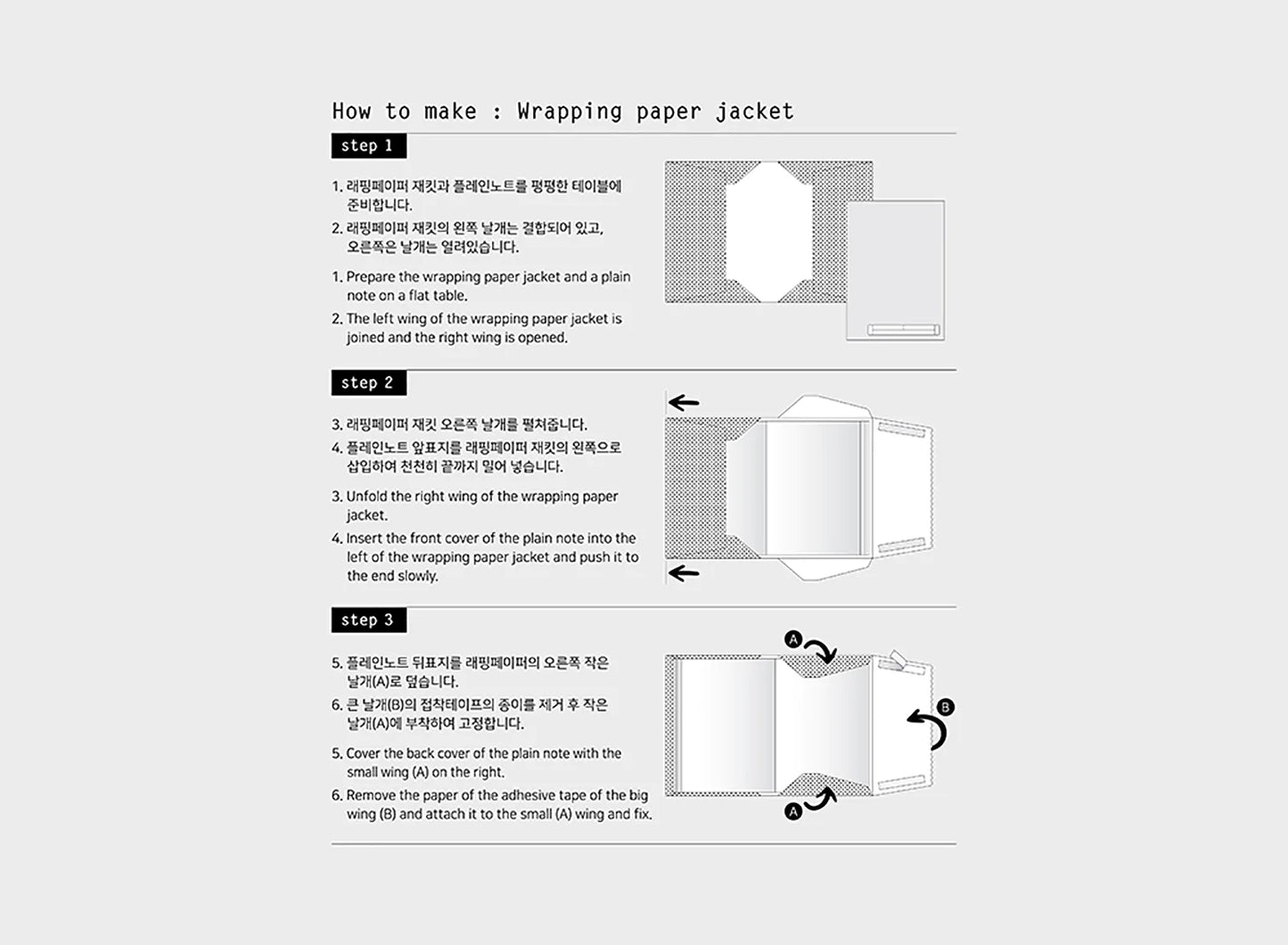 How to make : Wrapping paper jacket

step 1

1. 래핑페이퍼 재킷과 플레인노트를 평평한 테이블에 준비합니다.
2. 래핑페이퍼 재킷의 왼쪽 날개는 결합되어 있고, 오른쪽은 날개는 열려있습니다.

1. Prepare the wrapping paper jacket and a plain note on a flat table.
2. The left wing of the wrapping paper jacket is joined and the right wing is opened.

step 2

3. 래핑페이퍼 재킷 오른쪽 날개를 펼쳐줍니다.
4. 플레인노트 앞표지를 래핑페이퍼 재킷의 왼쪽으로 삽입하여 천천히 끝까지 밀어 넣습니다.

3. Unfold the right wing of the wrapping paper jacket.
4. Insert the front cover of the plain note into the left of the wrapping paper jacket and push it to the end slowly.

step 3

5. 플레인노트 뒤표지를 래핑페이퍼의 오른쪽 작은 날개(A)로 덮습니다.
6. 큰 날개(B)의 접착테이프의 종이를 제거 후 작은 날개(A)에 부착하여 고정합니다.

5. Cover the back cover of the plain note with the small wing (A) on the right.
6. Remove the paper of the adhesive tape of the big wing (B) and attach it to the small (A) wing and fix.

A
B
A