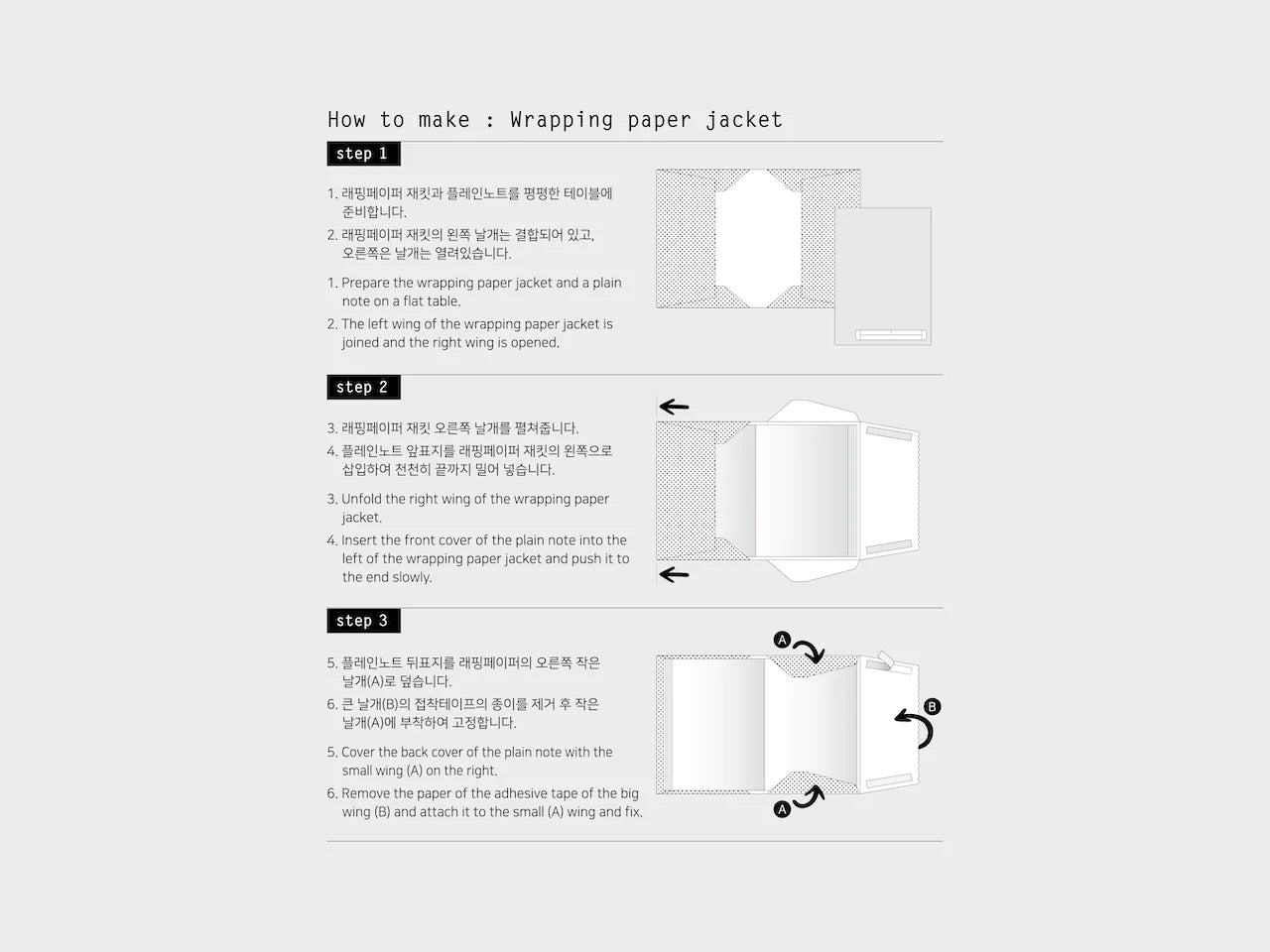 How to make : Wrapping paper jacket

step 1

1. 래핑페이퍼 재킷과 플레인노트를 평평한 테이블에 준비합니다.
2. 래핑페이퍼 재킷의 왼쪽 날개는 결합되어 있고, 오른쪽은 날개는 열려있습니다.

1. Prepare the wrapping paper jacket and a plain note on a flat table.
2. The left wing of the wrapping paper jacket is joined and the right wing is opened.

step 2

3. 래핑페이퍼 재킷 오른쪽 날개를 펼쳐줍니다.
4. 플레인노트 앞표지를 래핑페이퍼 재킷의 왼쪽으로 삽입하여 천천히 끝까지 밀어 넣습니다.

3. Unfold the right wing of the wrapping paper jacket.
4. Insert the front cover of the plain note into the left of the wrapping paper jacket and push it to the end slowly.

step 3

5. 플레인노트 뒤표지를 래핑페이퍼의 오른쪽 작은 날개(A)로 덮습니다.
6. 큰 날개(B)의 접착테이프의 종이를 제거 후 작은 날개(A)에 부착하여 고정합니다.

5. Cover the back cover of the plain note with the small wing (A) on the right.
6. Remove the paper of the adhesive tape of the big wing (B) and attach it to the small (A) wing and fix.

A
B
A